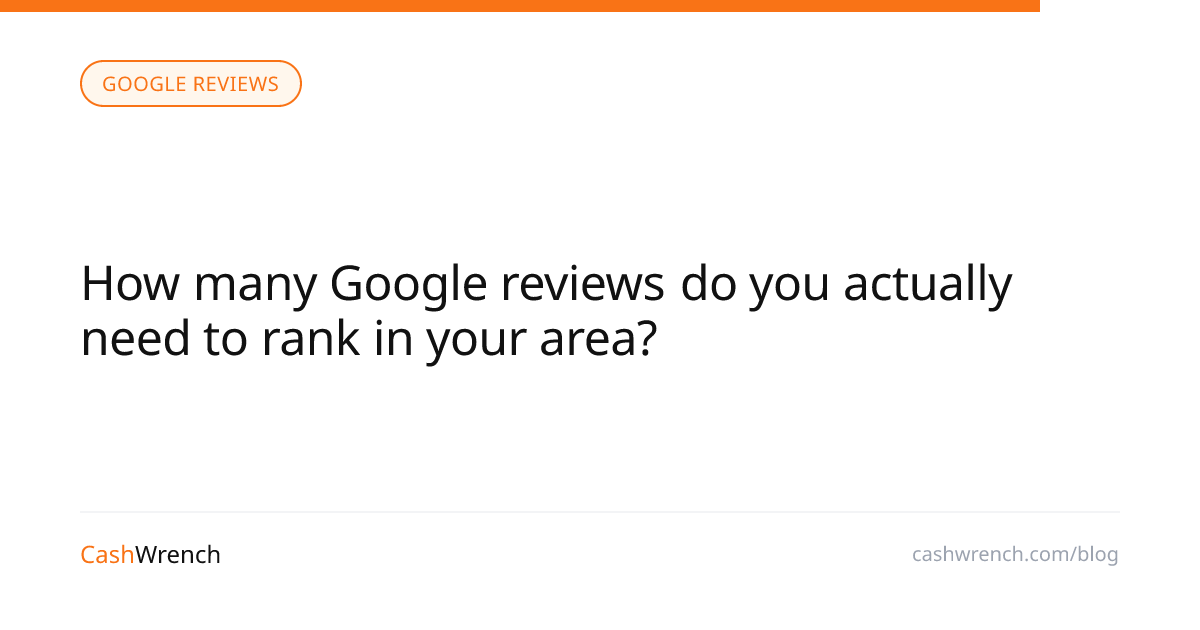 GOOGLE REVIEWS

How many Google reviews do you actually need to rank in your area?

CashWrench

cashwrench.com/blog